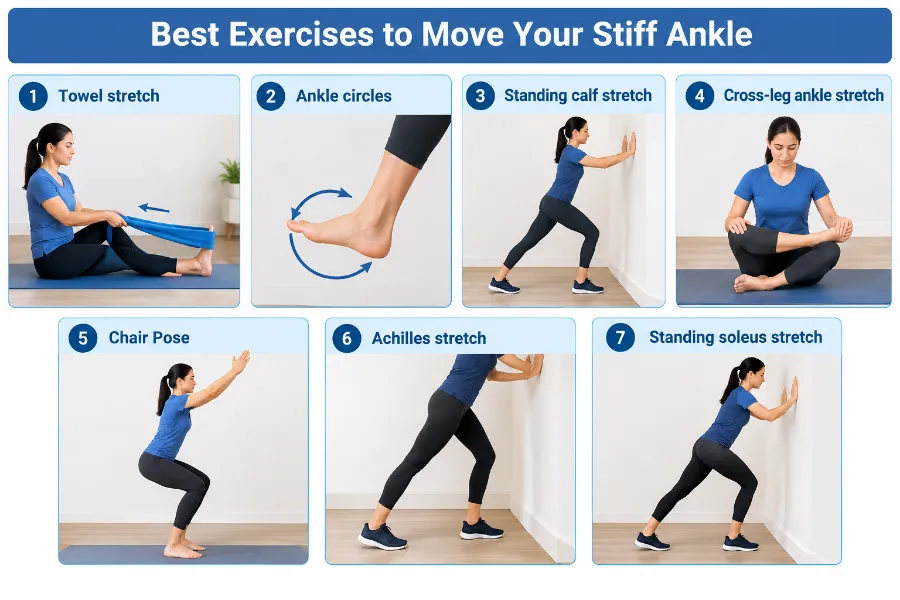 Best Exercises to Move Your Stiff Ankle

1 Towel stretch

2 Ankle circles

3 Standing calf stretch

4 Cross-leg ankle stretch

5 Chair Pose

6 Achilles stretch

7 Standing soleus stretch