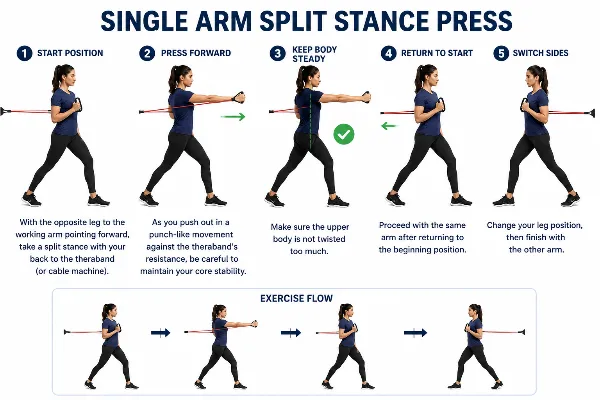 SINGLE ARM SPLIT STANCE PRESS

1 START POSITION

With the opposite leg to the working arm pointing forward, take a split stance with your back to the theraband (or cable machine).

2 PRESS FORWARD

As you push out in a punch-like movement against the theraband's resistance, be careful to maintain your core stability.

3 KEEP BODY STEADY

Make sure the upper body is not twisted too much.

4 RETURN TO START

Proceed with the same arm after returning to the beginning position.

5 SWITCH SIDES

Change your leg position, then finish with the other arm.

EXERCISE FLOW