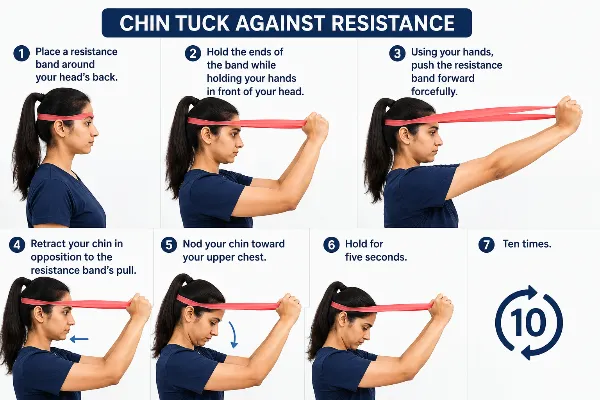 CHIN TUCK AGAINST RESISTANCE

1 Place a resistance band around your head's back.

2 Hold the ends of the band while holding your hands in front of your head.

3 Using your hands, push the resistance band forward forcefully.

4 Retract your chin in opposition to the resistance band's pull.

5 Nod your chin toward your upper chest.

6 Hold for five seconds.

7 Ten times.

10