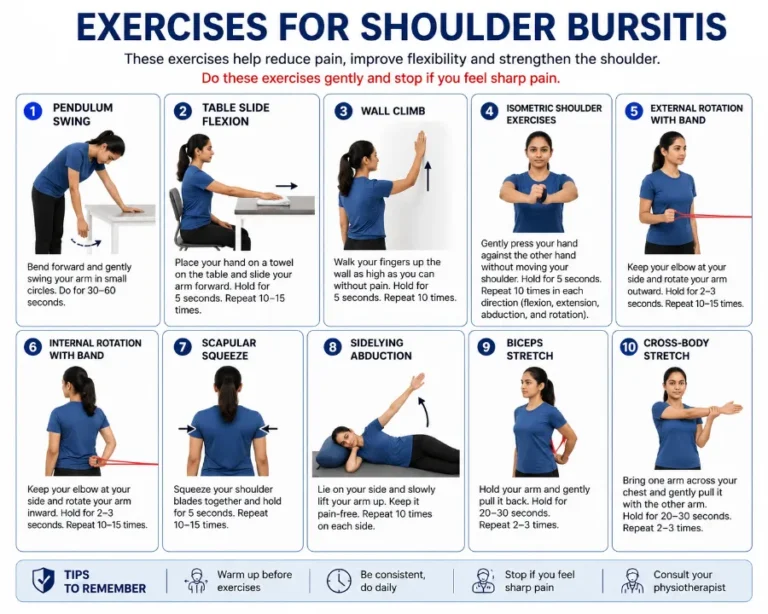 EXERCISES FOR SHOULDER BURSITIS

These exercises help reduce pain, improve flexibility and strengthen the shoulder.

Do these exercises gently and stop if you feel sharp pain.

1 PENDULUM SWING

Bend forward and gently swing your arm in small circles. Do for 30–60 seconds.

2 TABLE SLIDE FLEXION

Place your hand on a towel on the table and slide your arm forward. Hold for 5 seconds. Repeat 10–15 times.

3 WALL CLIMB

Walk your fingers up the wall as high as you can without pain. Hold for 5 seconds. Repeat 10 times.

4 ISOMETRIC SHOULDER EXERCISES

Gently press your hand against the other hand without moving your shoulder. Hold for 5 seconds. Repeat 10 times in each direction (flexion, extension, abduction, and rotation).

5 EXTERNAL ROTATION WITH BAND

Keep your elbow at your side and rotate your arm outward. Hold for 2–3 seconds. Repeat 10–15 times.

6 INTERNAL ROTATION WITH BAND

Keep your elbow at your side and rotate your arm inward. Hold for 2–3 seconds. Repeat 10–15 times.

7 SCAPULAR SQUEEZE

Squeeze your shoulder blades together and hold for 5 seconds. Repeat 10–15 times.

8 SIDELYING ABDUCTION

Lie on your side and slowly lift your arm up. Keep it pain-free. Repeat 10 times on each side.

9 BICEPS STRETCH

Hold your arm and gently pull it back. Hold for 20–30 seconds. Repeat 2–3 times.

10 CROSS-BODY STRETCH

Bring one arm across your chest and gently pull it with the other arm. Hold for 20–30 seconds. Repeat 2–3 times.

TIPS TO REMEMBER

Warm up before exercises

Be consistent, do daily

Stop if you feel sharp pain

Consult your physiotherapist