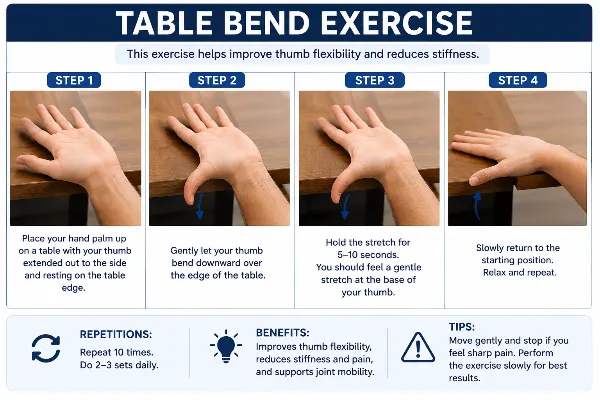 TABLE BEND EXERCISE

This exercise helps improve thumb flexibility and reduces stiffness.

STEP 1

Place your hand palm up on a table with your thumb extended out to the side and resting on the table edge.

STEP 2

Gently let your thumb bend downward over the edge of the table.

STEP 3

Hold the stretch for 5–10 seconds. You should feel a gentle stretch at the base of your thumb.

STEP 4

Slowly return to the starting position. Relax and repeat.

REPETITIONS:
Repeat 10 times.
Do 2–3 sets daily.

BENEFITS:
Improves thumb flexibility, reduces stiffness and pain, and supports joint mobility.

TIPS:
Move gently and stop if you feel sharp pain. Perform the exercise slowly for best results.