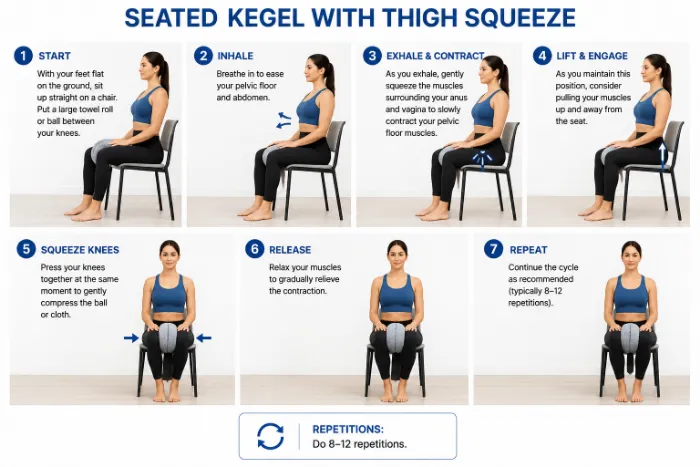 SEATED KEGEL WITH THIGH SQUEEZE

1 START
With your feet flat on the ground, sit up straight on a chair. Put a large towel roll or ball between your knees.

2 INHALE
Breathe in to ease your pelvic floor and abdomen.

3 EXHALE & CONTRACT
As you exhale, gently squeeze the muscles surrounding your anus and vagina to slowly contract your pelvic floor muscles.

4 LIFT & ENGAGE
As you maintain this position, consider pulling your muscles up and away from the seat.

5 SQUEEZE KNEES
Press your knees together at the same moment to gently compress the ball or cloth.

6 RELEASE
Relax your muscles to gradually relieve the contraction.

7 REPEAT
Continue the cycle as recommended (typically 8–12 repetitions).

REPETITIONS:
Do 8–12 repetitions.